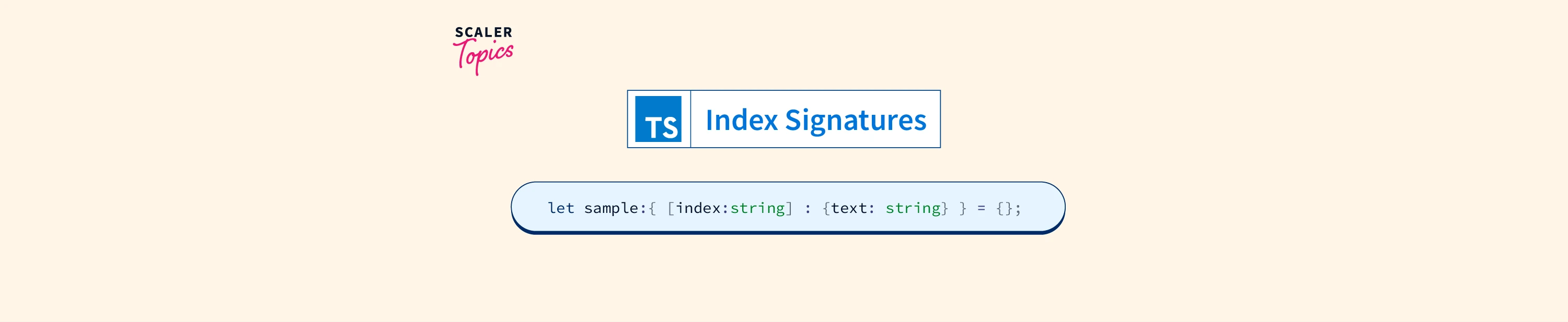 SCALER
Topics

TS

Index Signatures

let sample:{ [index:string] : {text: string} } = {};