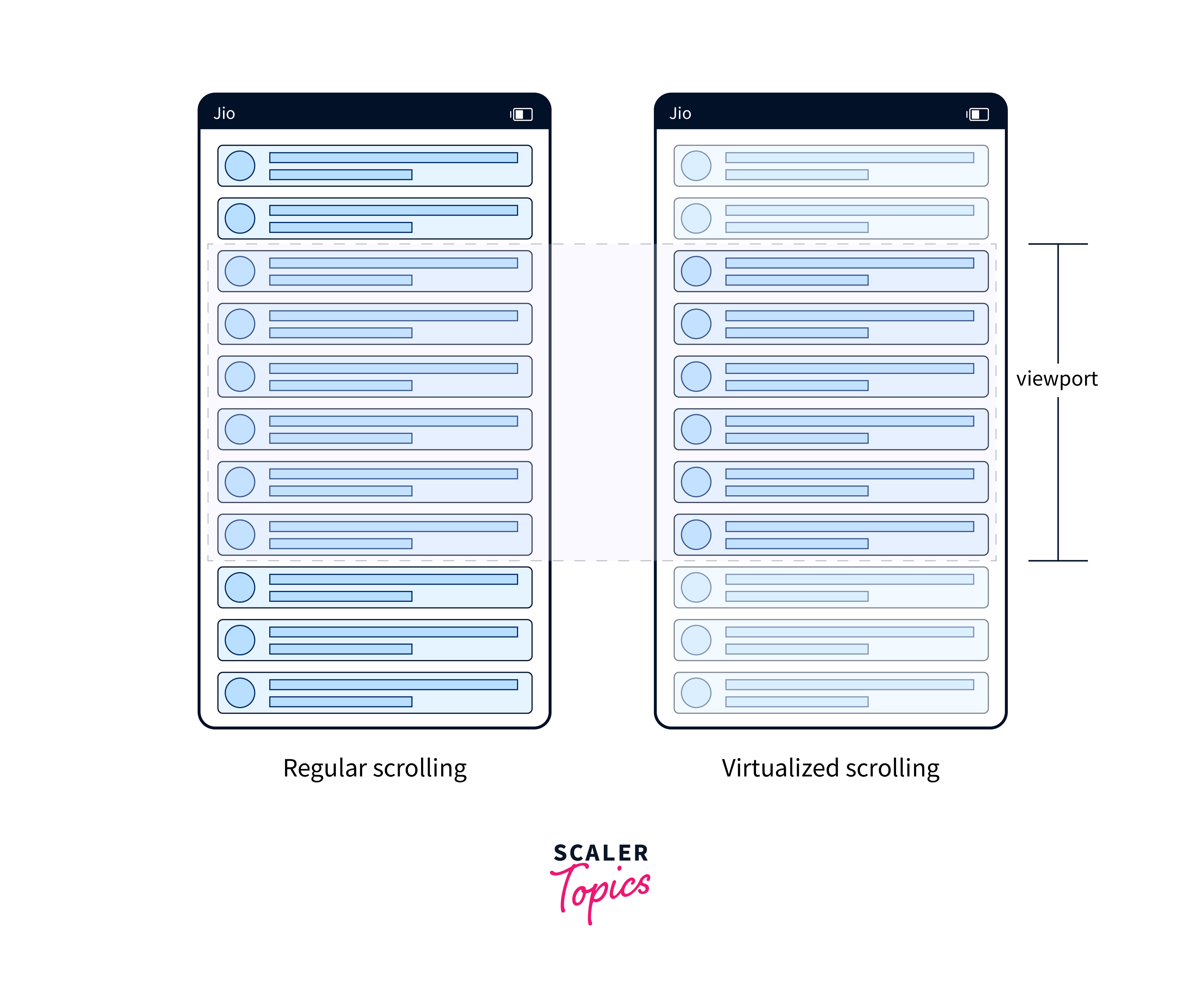 Jio

Jio

viewport

Regular scrolling

Virtualized scrolling

SCALER
Topics