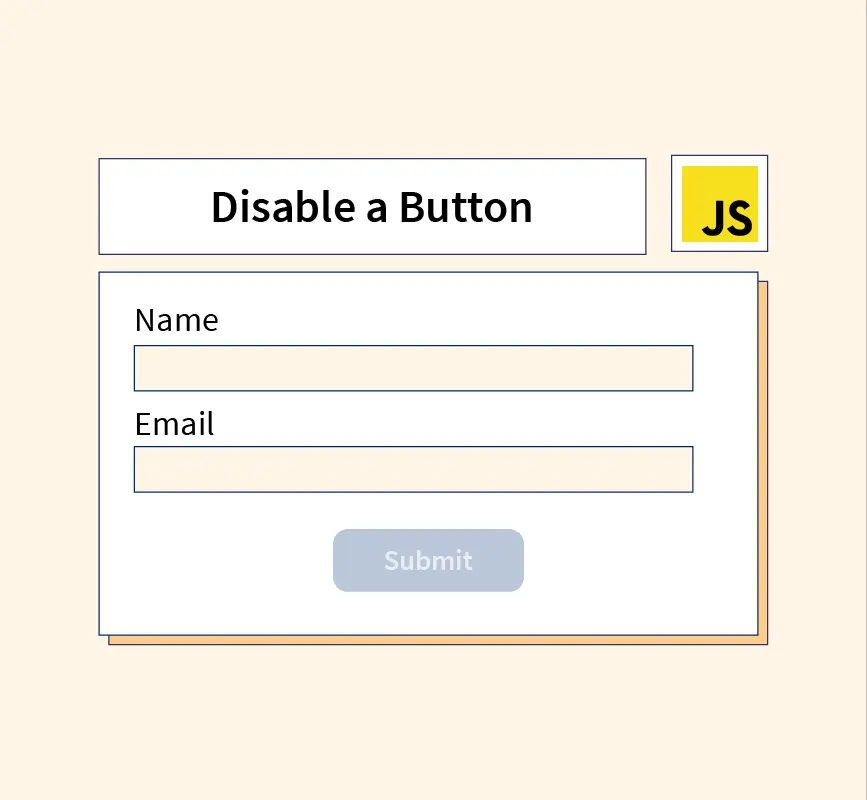 Disable a Button

JS

Name

Email

Submit