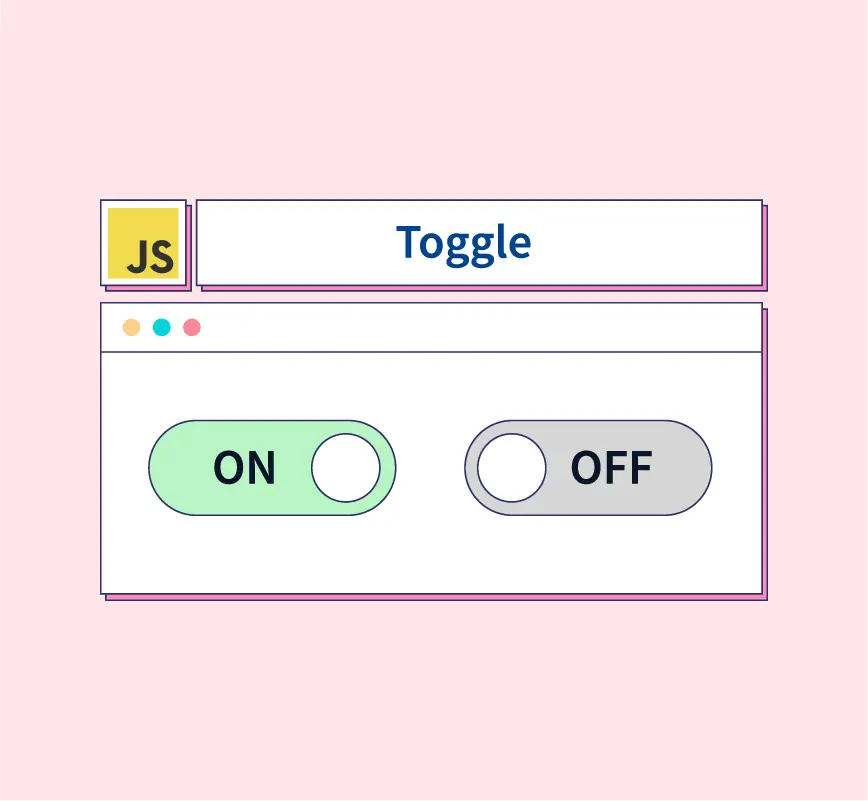 JS

Toggle

ON

OFF