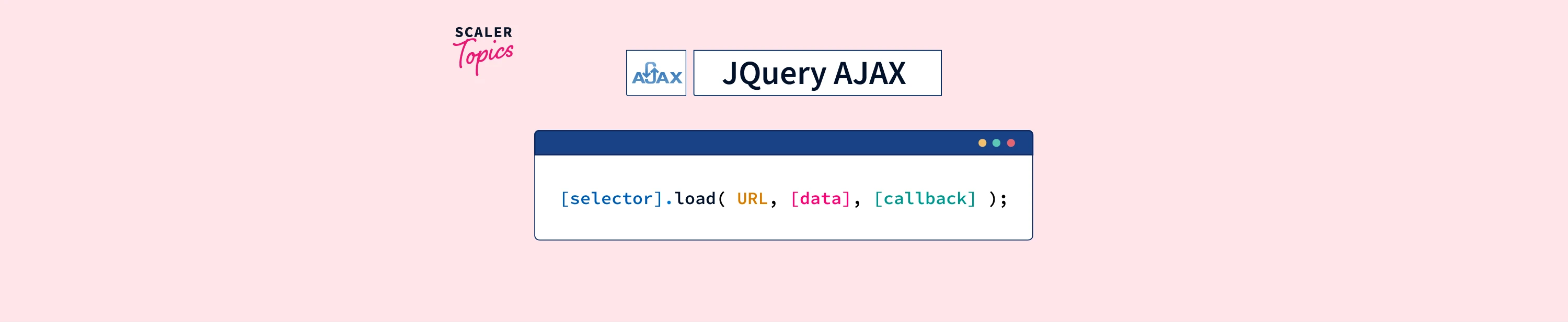 SCALER
Topics

AJAX

JQuery AJAX

[selector].load( URL, [data], [callback] );