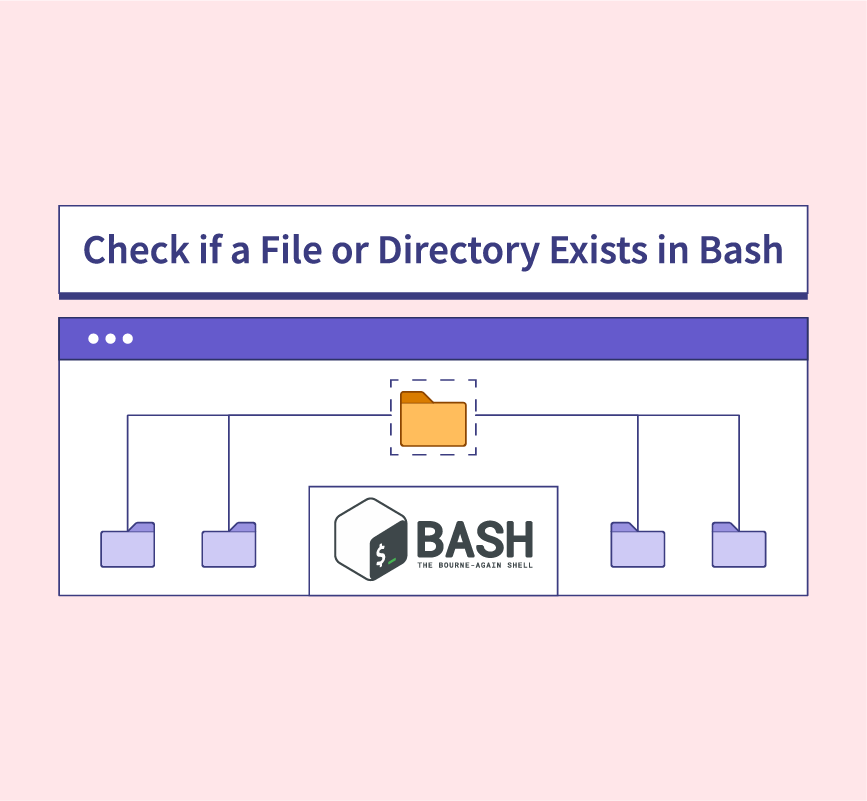 Check if a File or Directory Exists in Bash

$_

BASH
THE BOURNE-AGAIN SHELL