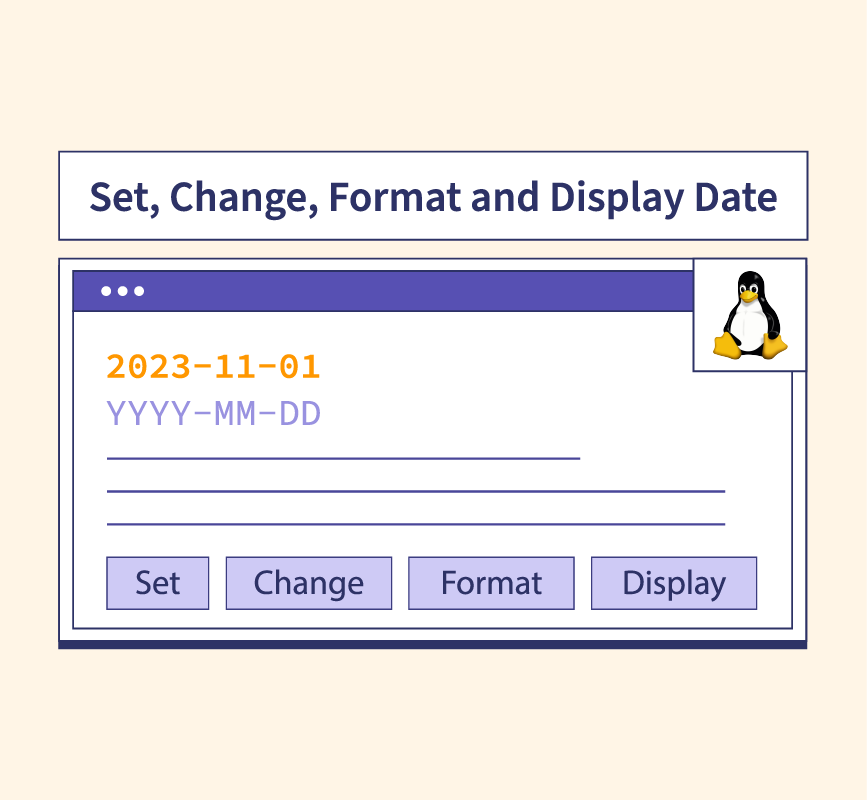 Set, Change, Format and Display Date

2023-11-01
YYYY-MM-DD

Set Change Format Display