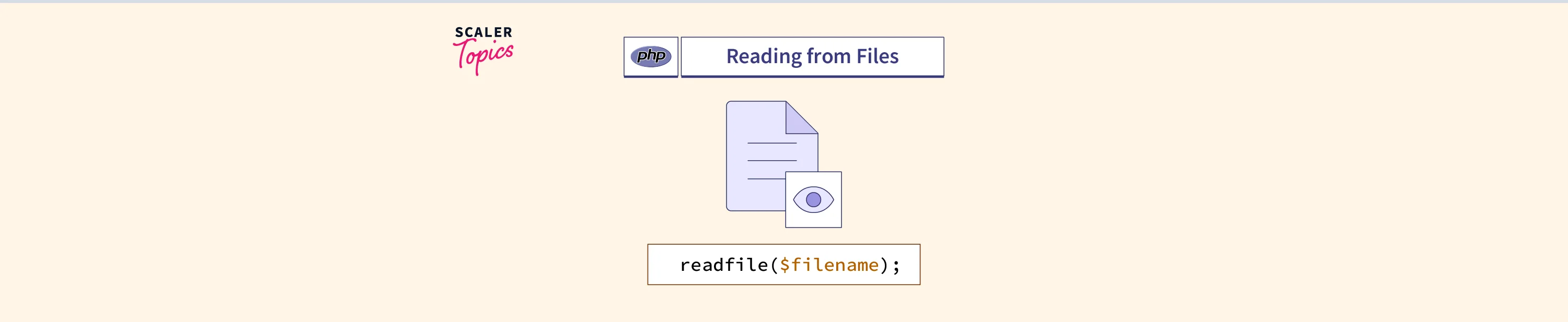 SCALER
Topics

php

Reading from Files

readfile($filename);