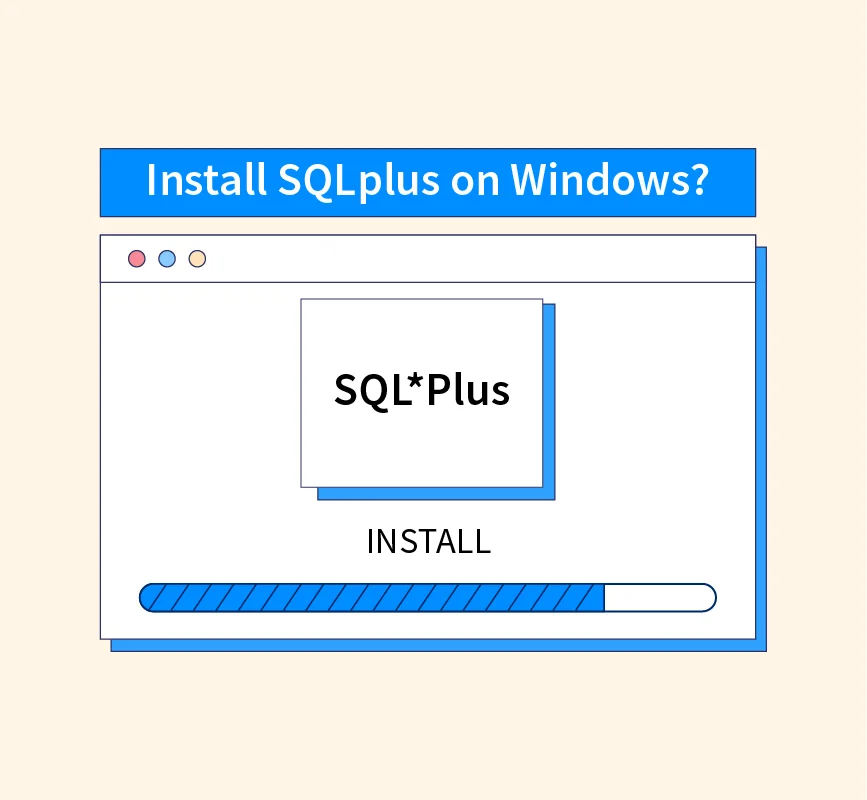 Install SQLplus on Windows?

SQL*Plus

INSTALL