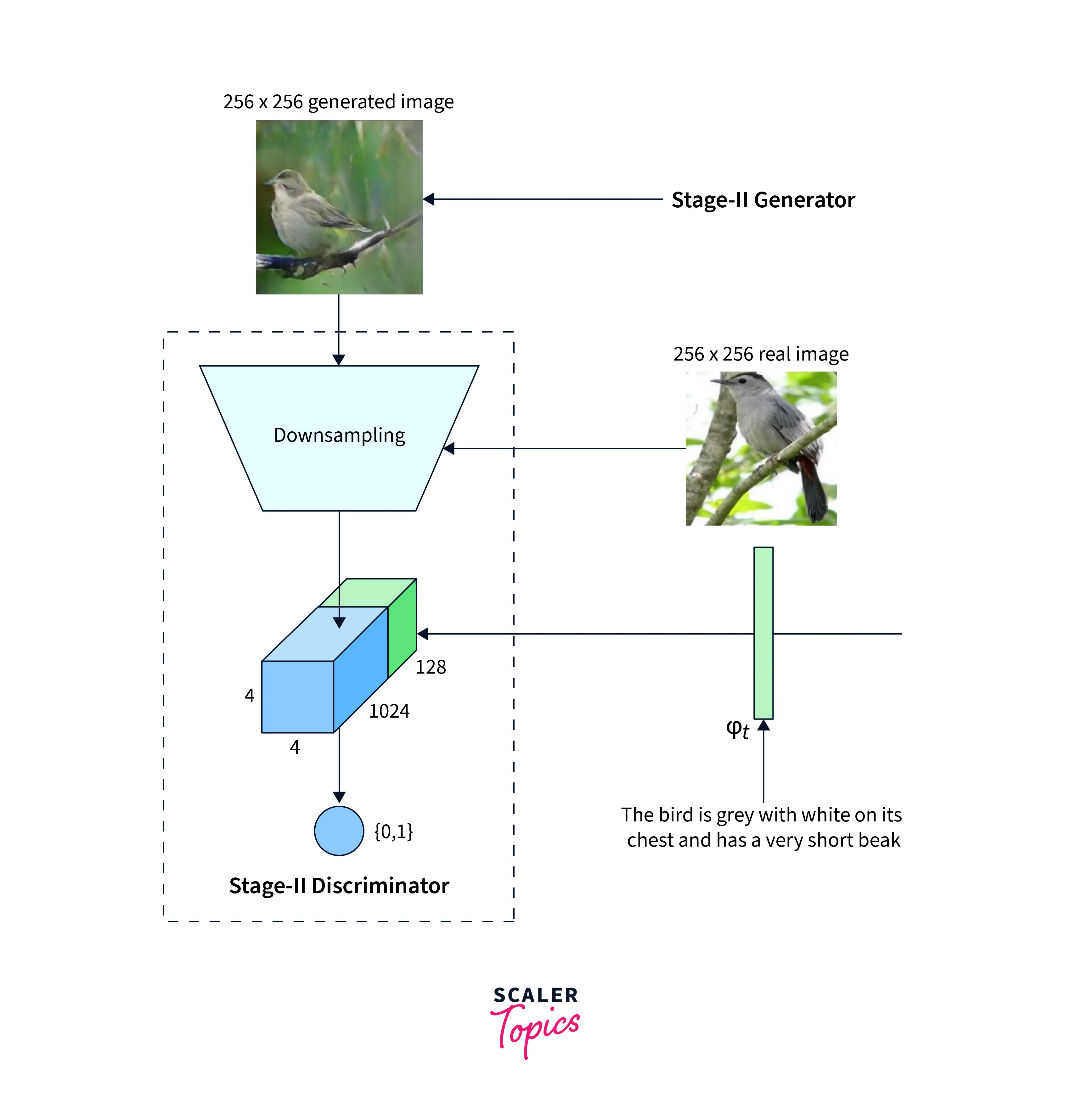 256 x 256 generated image

Stage-II Generator

256 x 256 real image

Downsampling

128

4

1024

4

$\varphi_t$

{0,1}

The bird is grey with white on its chest and has a very short beak

Stage-II Discriminator

SCALER
Topics