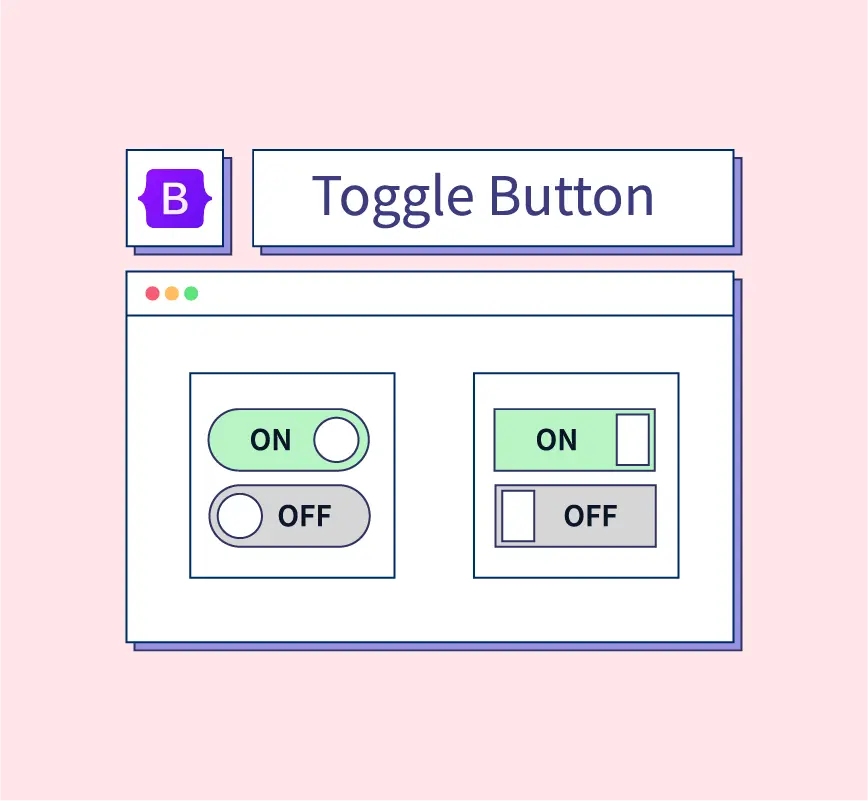 B

Toggle Button

ON

OFF

ON

OFF